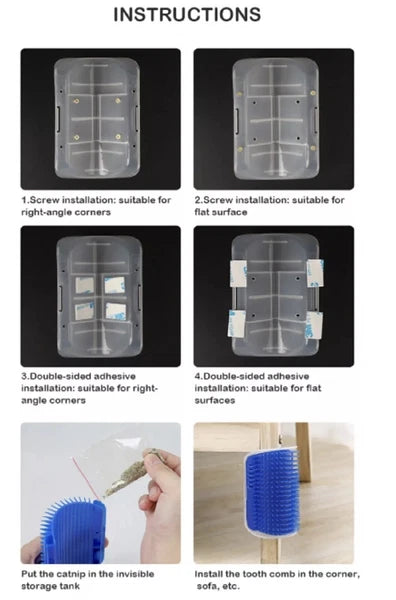 INSTRUCTIONS

1.Screw installation: suitable for right-angle corners

2.Screw installation: suitable for flat surface

3.Double-sided adhesive installation: suitable for right-angle corners

4.Double-sided adhesive installation: suitable for flat surfaces

Put the catnip in the invisible storage tank

Install the tooth comb in the corner, sofa, etc.