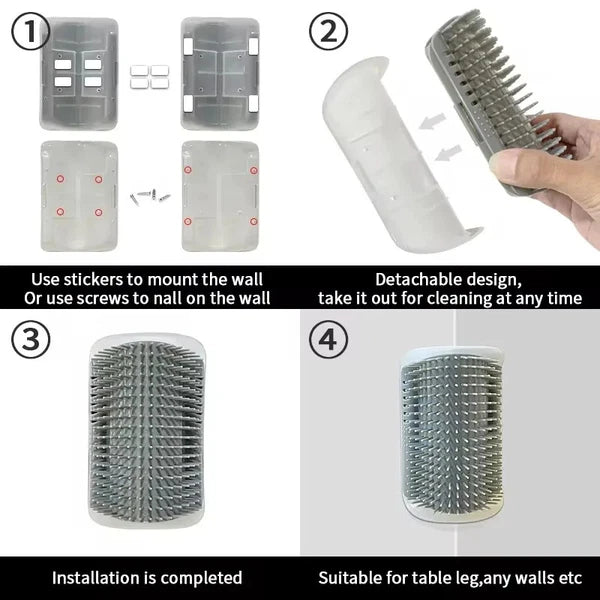 ①

Use stickers to mount the wall
Or use screws to nall on the wall

②

Detachable design,
take it out for cleaning at any time

③

Installation is completed

④

Suitable for table leg,any walls etc