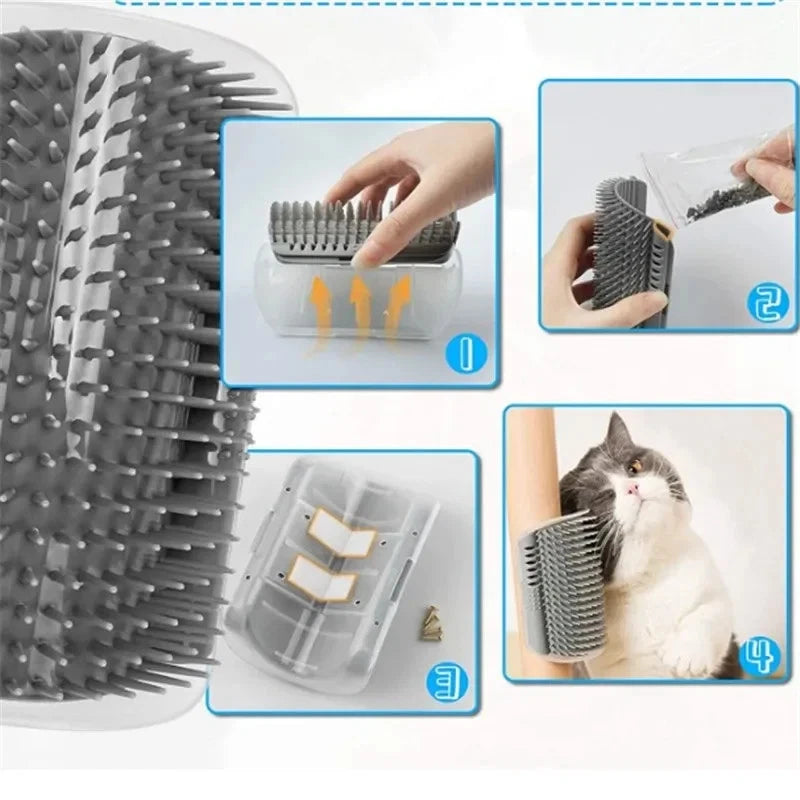 1

2

3

4